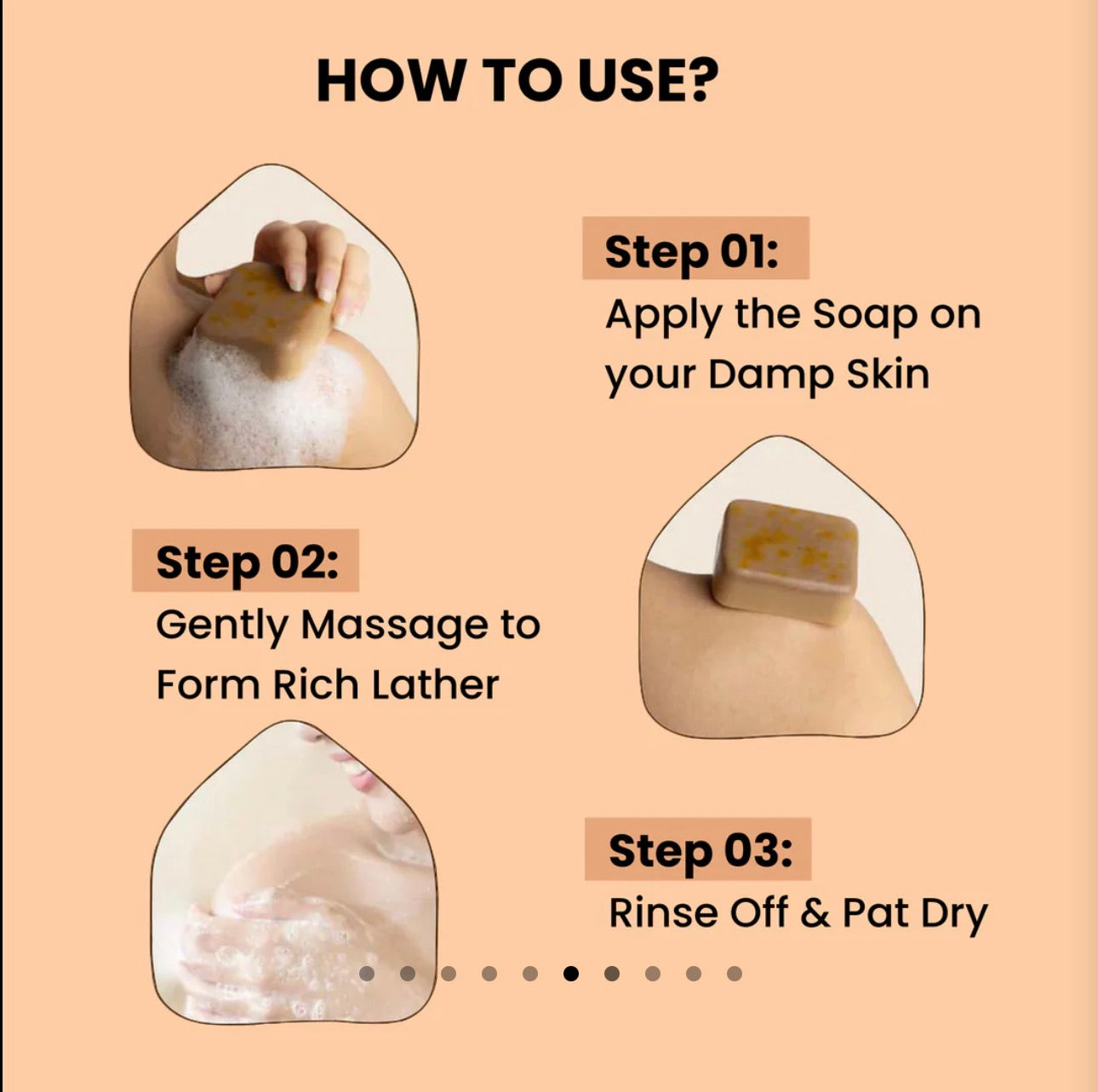 HOW TO USE?

Step 01:
Apply the Soap on your Damp Skin

Step 02:
Gently Massage to Form Rich Lather

Step 03:
Rinse Off & Pat Dry